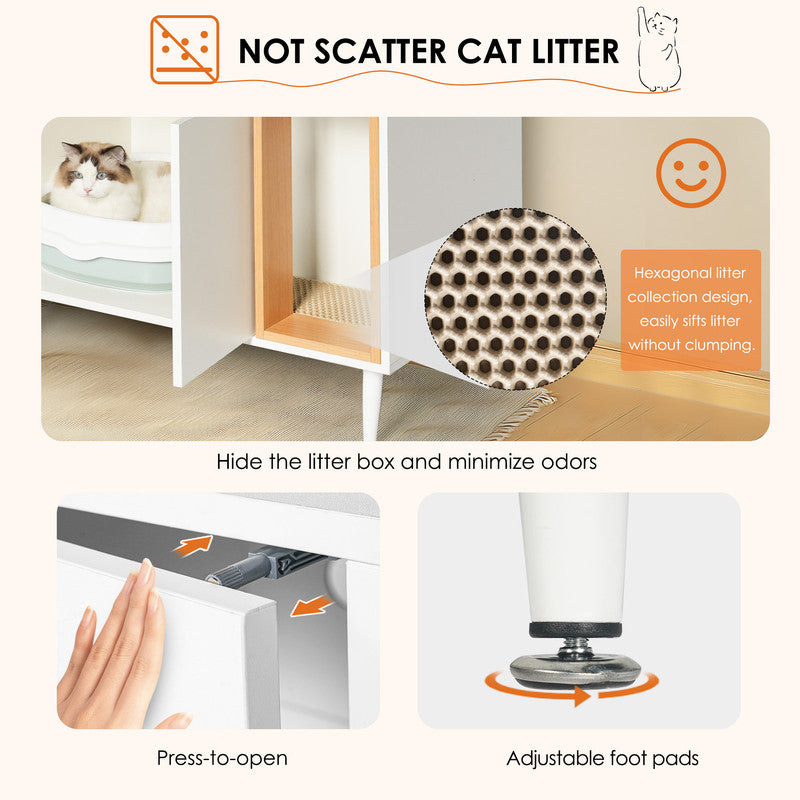 NOT SCATTER CAT LITTER

Hexagonal litter collection design, easily sifts litter without clumping.

Hide the litter box and minimize odors

Press-to-open

Adjustable foot pads