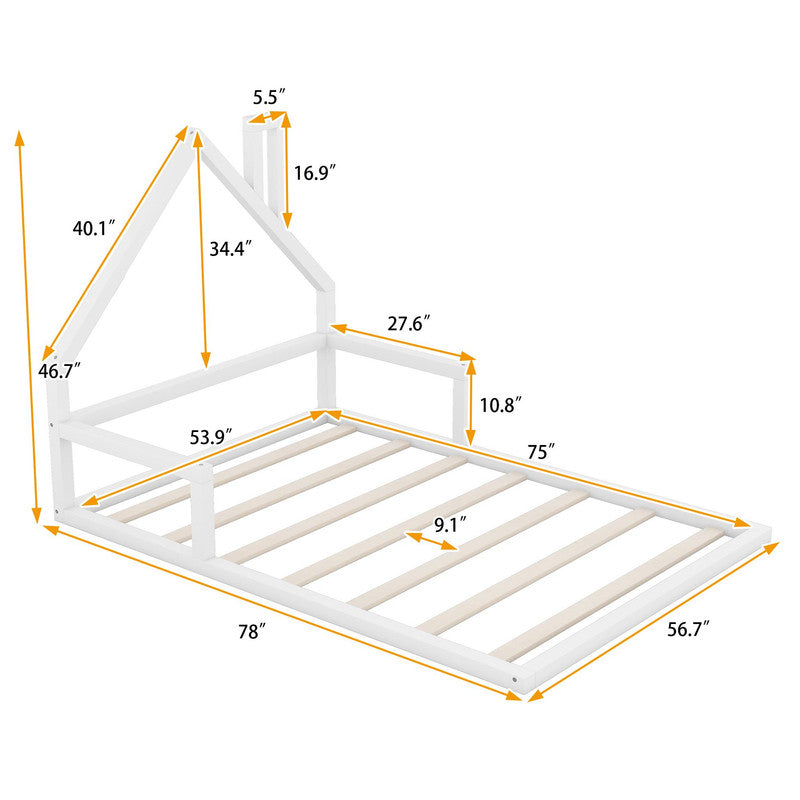 5.5″

16.9″

40.1″

34.4″

27.6″

46.7″

10.8″

53.9″

75″

9.1″

78″

56.7″